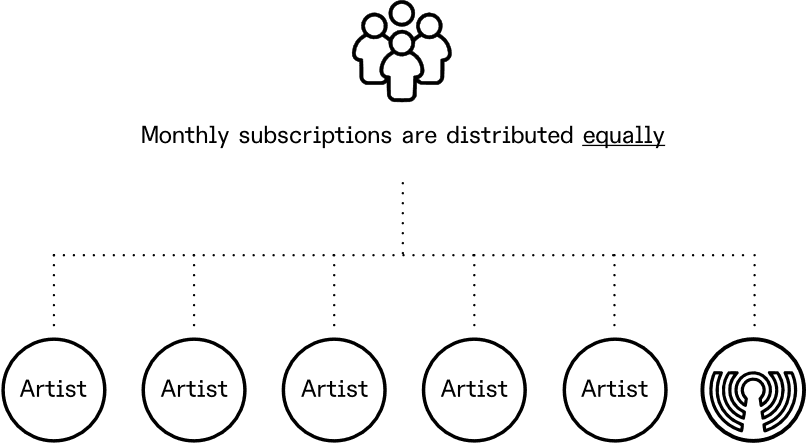 Monthly subscriptions are distributed equally

Artist

Artist

Artist

Artist

Artist